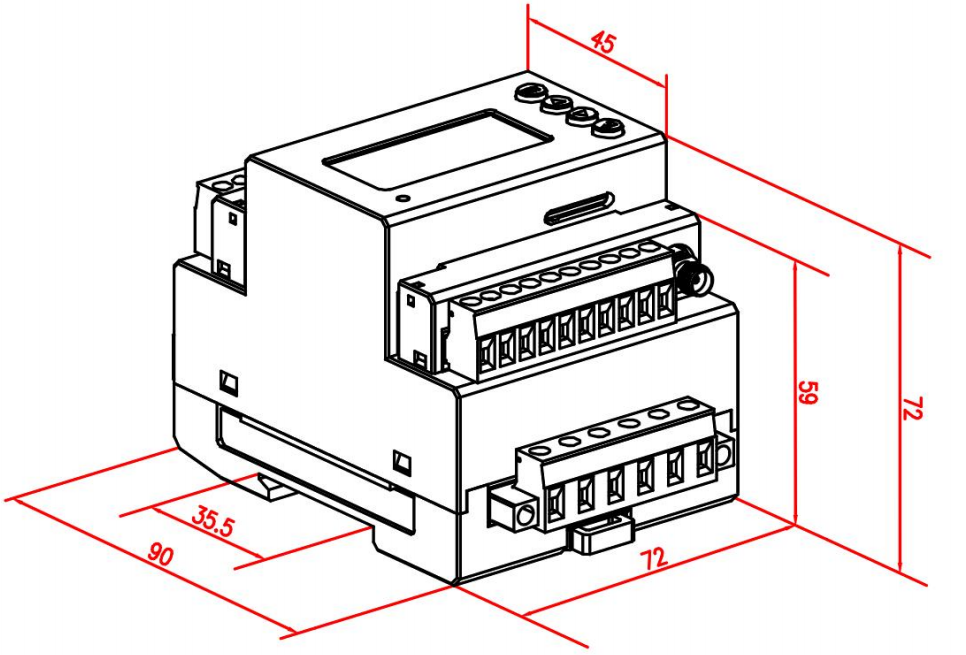 45
59
72
35.5
90
72